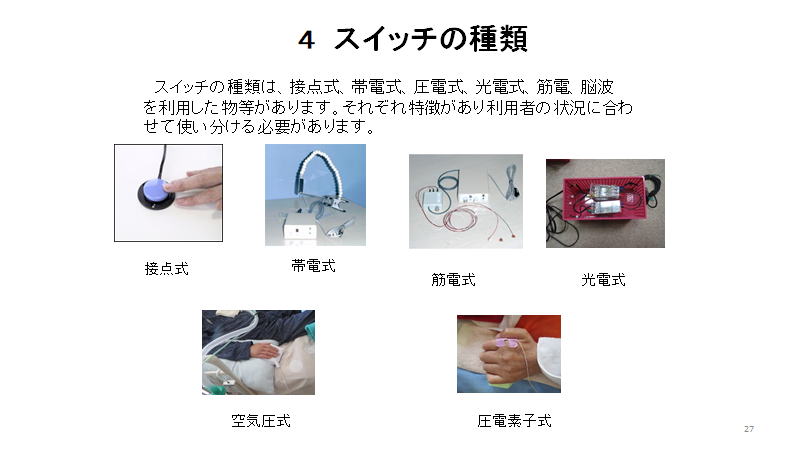 4 スイッチの種類

スイッチの種類は、接点式、帯電式、圧電式、光電式、筋電、脳波を利用した物等があります。それぞれ特徴があり利用者の状況に合わせて使い分ける必要があります。

接点式

帯電式

筋電式

光電式

空気圧式

圧電素子式

27